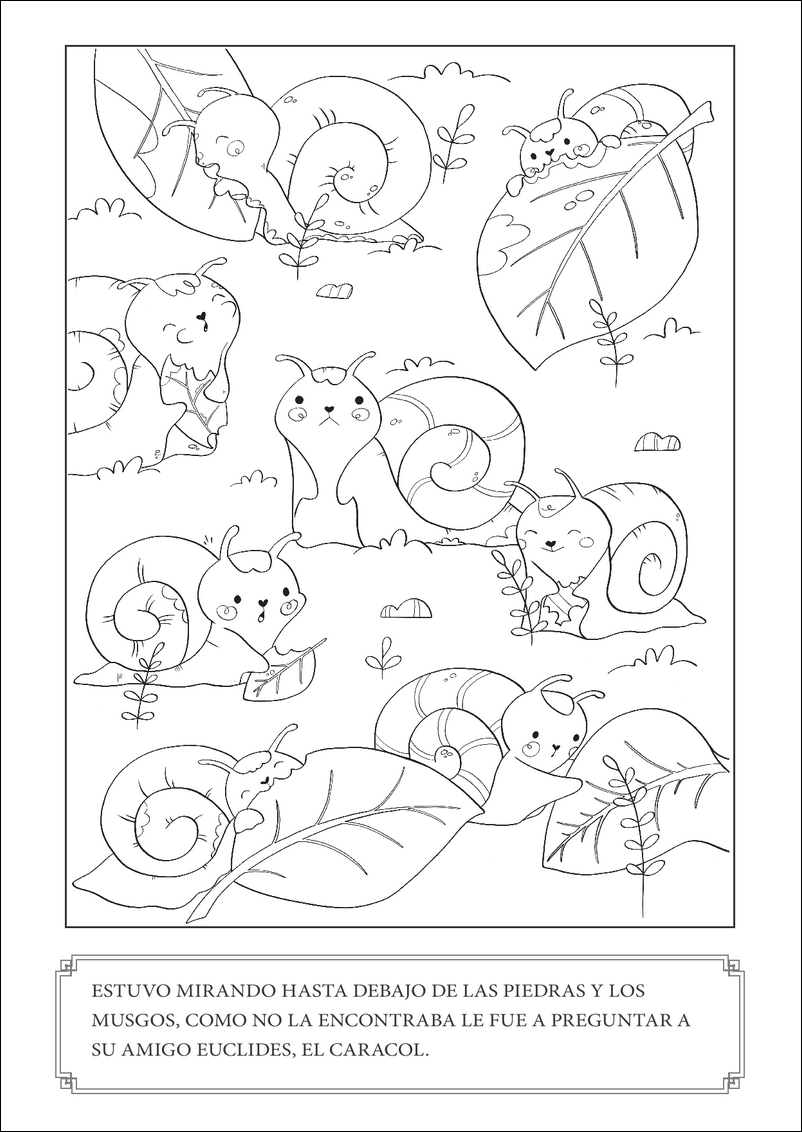 ESTUVO MIRANDO HASTA DEBAJO DE LAS PIEDRAS Y LOS MUSGOS, COMO NO LA ENCONTRABA LE FUE A PREGUNTAR A SU AMIGO EUCLIDES, EL CARACOL.